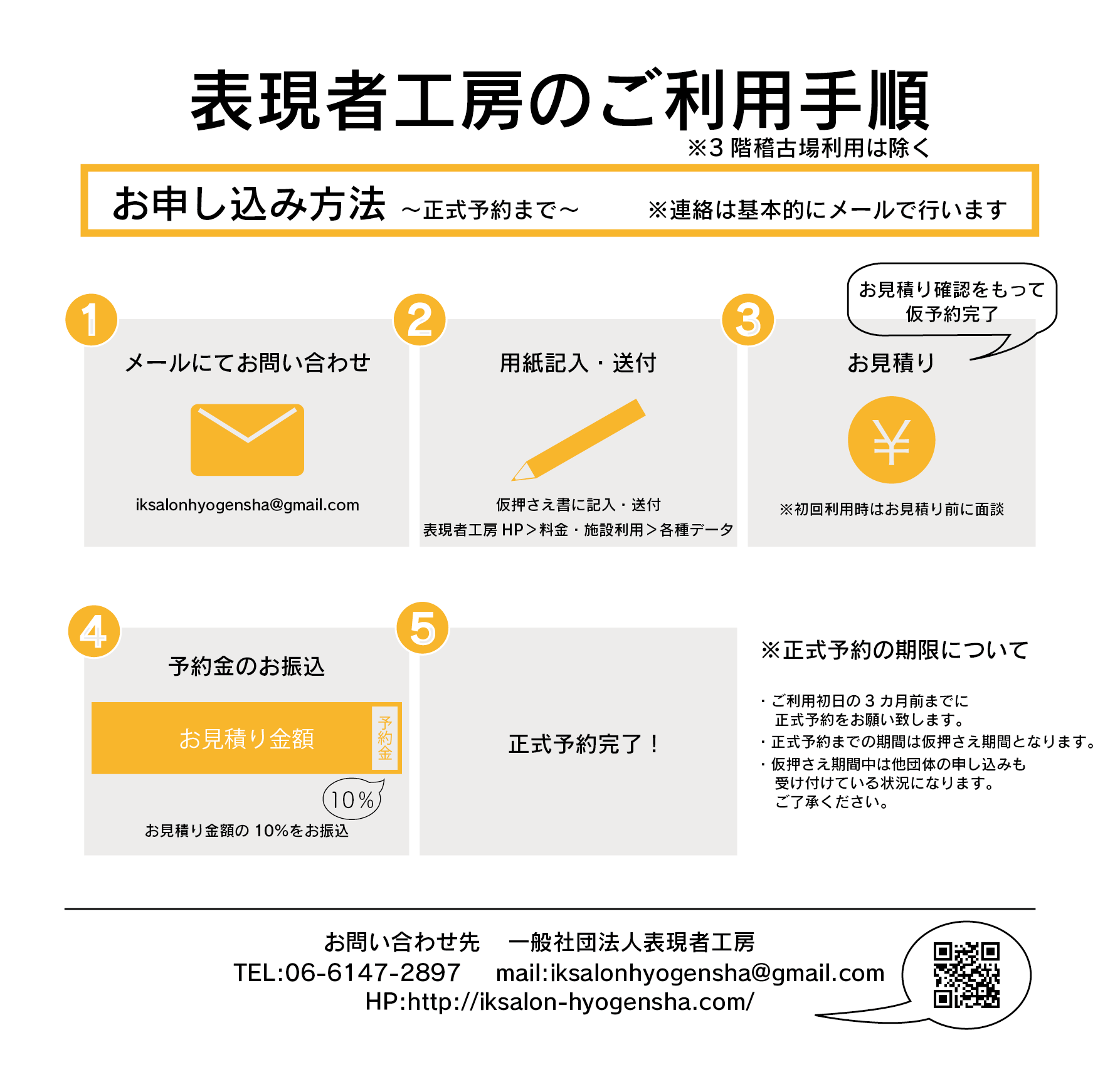 表現者工房のご利用手順
※3 階稽古場利用は除く

お申し込み方法 ～正式予約まで～ ※連絡は基本的にメールで行います

1
メールにてお問い合わせ
iksalonhyogensha@gmail.com

2
用紙記入・送付
仮押さえ書に記入・送付
表現者工房 HP＞料金・施設利用＞各種データ

3
お見積り確認をもって仮予約完了
お見積り
¥
※初回利用時はお見積り前に面談

4
予約金のお振込
お見積り金額
予約金
10％
お見積り金額の 10%をお振込

5
正式予約完了！

※正式予約の期限について

・ご利用初日の 3 カ月前までに正式予約をお願い致します。
・正式予約までの期間は仮押さえ期間となります。
・仮押さえ期間中は他団体の申し込みも受け付けている状況になります。ご了承ください。

お問い合わせ先 一般社団法人表現者工房
TEL:06-6147-2897 mail:iksalonhyogensha@gmail.com
HP:http://iksalon-hyogensha.com/